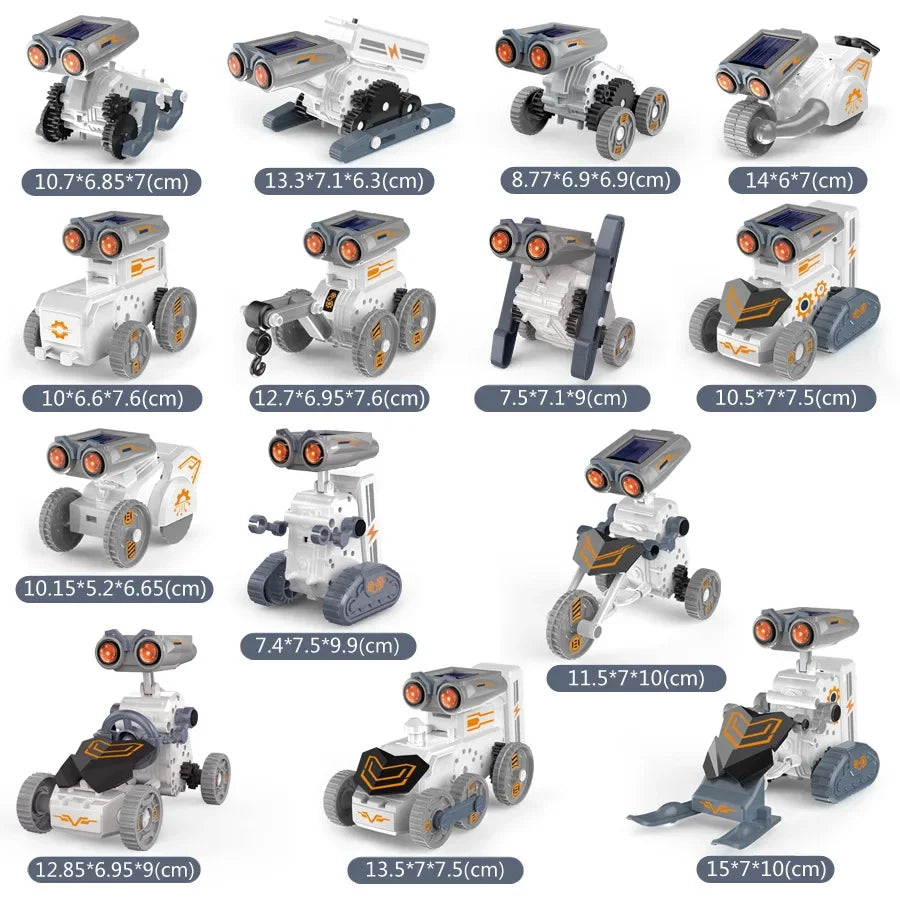 10.7*6.85*7(cm)

13.3*7.1*6.3(cm)

8.77*6.9*6.9(cm)

14*6*7(cm)

10*6.6*7.6(cm)

12.7*6.95*7.6(cm)

7.5*7.1*9(cm)

10.5*7*7.5(cm)

10.15*5.2*6.65(cm)

7.4*7.5*9.9(cm)

11.5*7*10(cm)

12.85*6.95*9(cm)

13.5*7*7.5(cm)

15*7*10(cm)