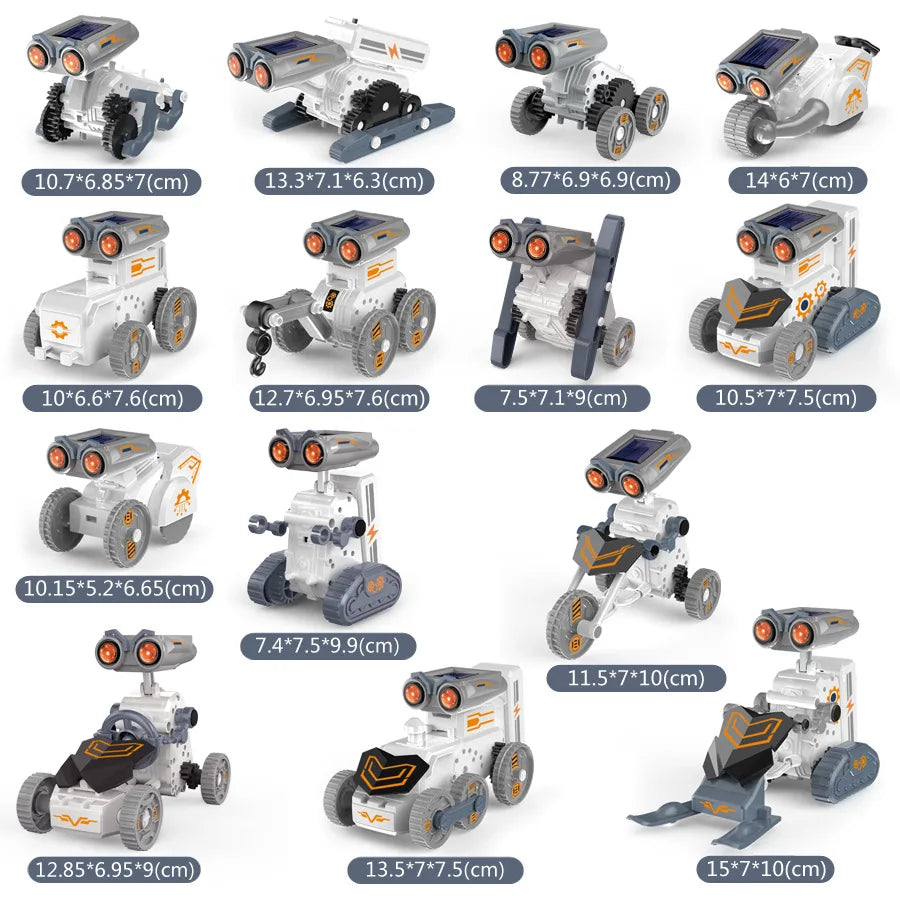 10.7*6.85*7(cm)

13.3*7.1*6.3(cm)

8.77*6.9*6.9(cm)

14*6*7(cm)

10*6.6*7.6(cm)

12.7*6.95*7.6(cm)

7.5*7.1*9(cm)

10.5*7*7.5(cm)

10.15*5.2*6.65(cm)

7.4*7.5*9.9(cm)

11.5*7*10(cm)

12.85*6.95*9(cm)

13.5*7*7.5(cm)

15*7*10(cm)